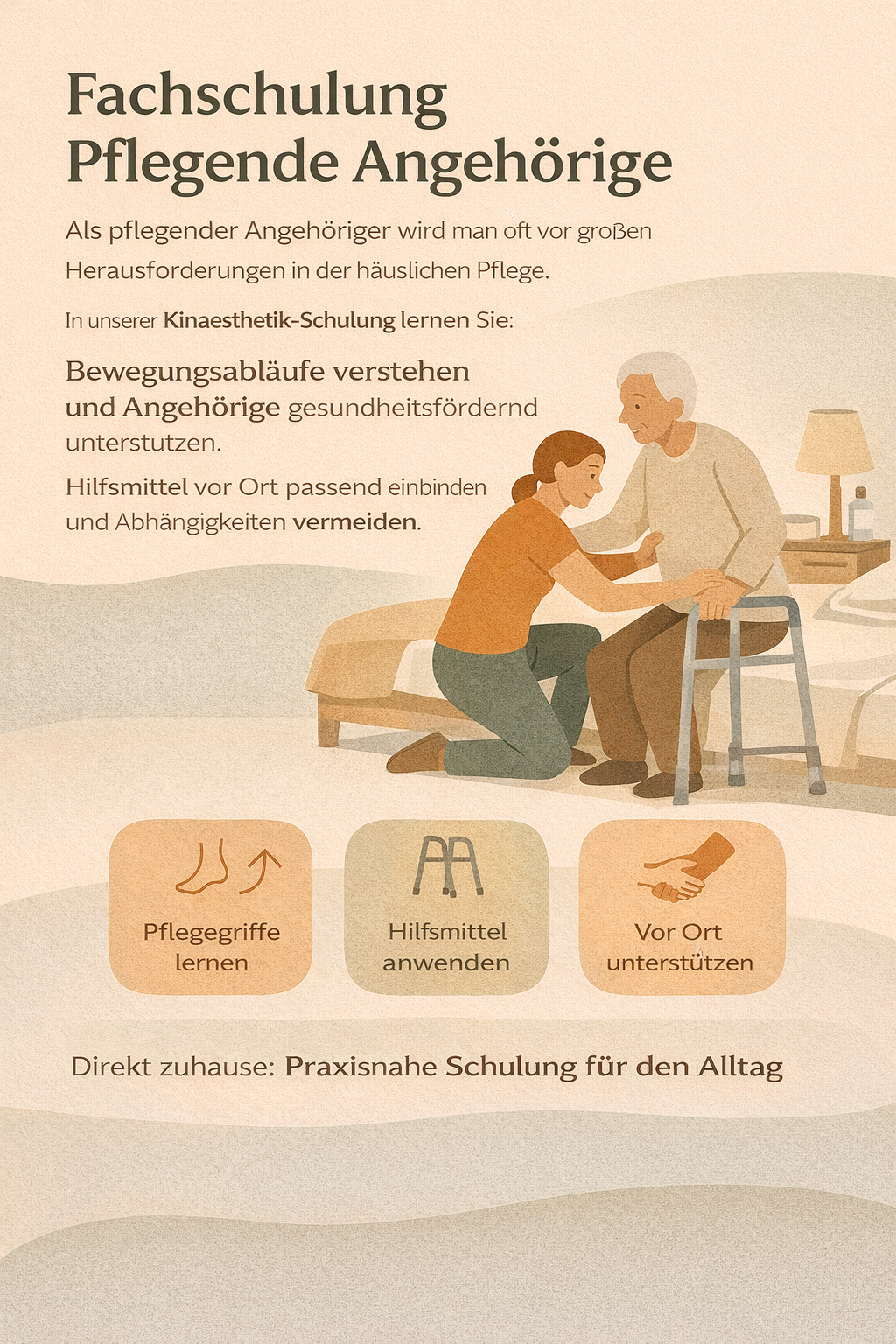 Fachschulung
Pflegende Angehörige

Als pflegender Angehöriger wird man oft vor großen Herausforderungen in der häuslichen Pflege.

In unserer Kinaesthetik-Schulung lernen Sie:

Bewegungsabläufe verstehen und Angehörige gesundheitsfördernd unterstutzen.

Hilfsmittel vor Ort passend einbinden und Abhängigkeiten vermeiden.

Pflegegriffe lernen

Hilfsmittel anwenden

Vor Ort unterstützen

Direkt zuhause: Praxisnahe Schulung für den Alltag